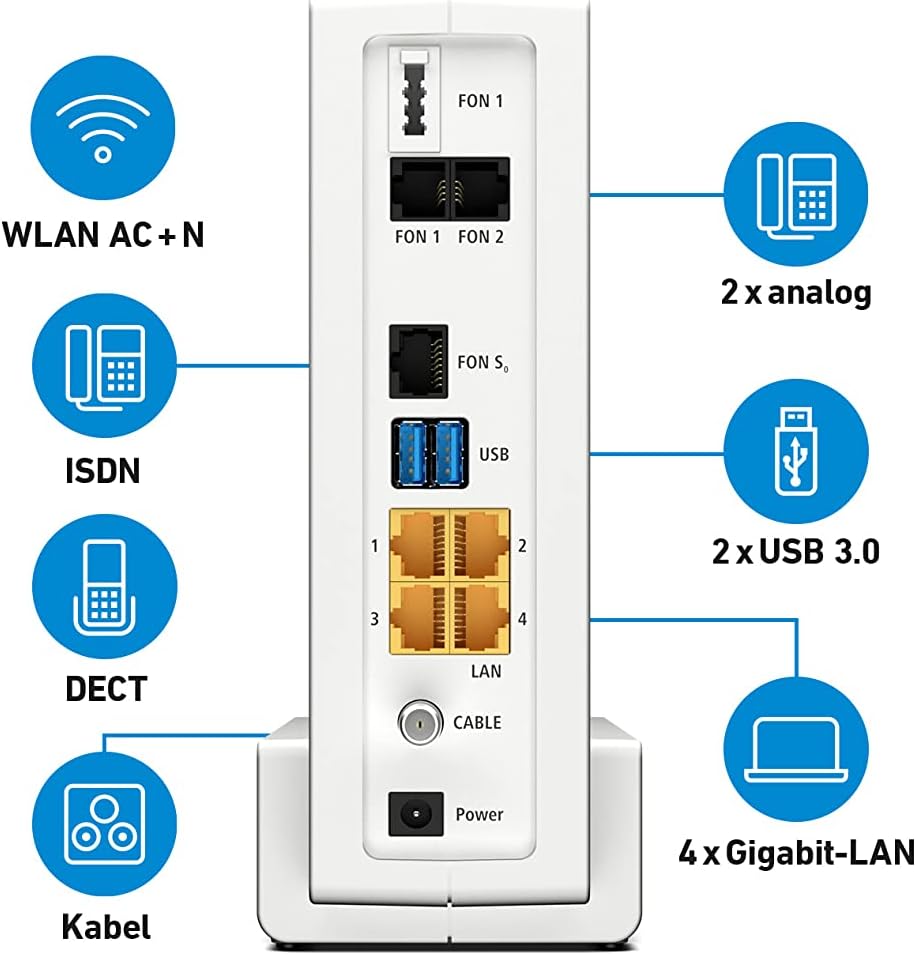 WLAN AC + N

ISDN

DECT

Kabel

FON 1

FON 1 FON 2

FON $S_0$

USB

1 2
3 4
LAN

CABLE

Power

2 x analog

2 x USB 3.0

4 x Gigabit-LAN